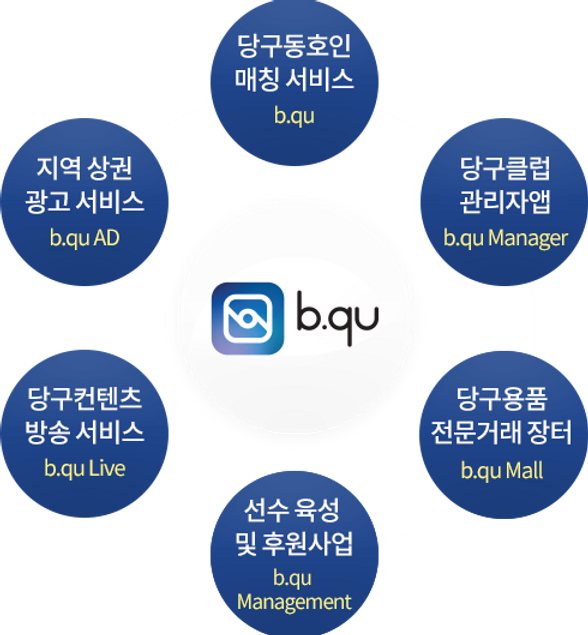 당구동호인
매칭 서비스
b.qu

지역 상권
광고 서비스
b.qu AD

당구클럽
관리자앱
b.qu Manager

b.qu

당구컨텐츠
방송 서비스
b.qu Live

당구용품
전문거래 장터
b.qu Mall

선수 육성
및 후원사업
b.qu
Management